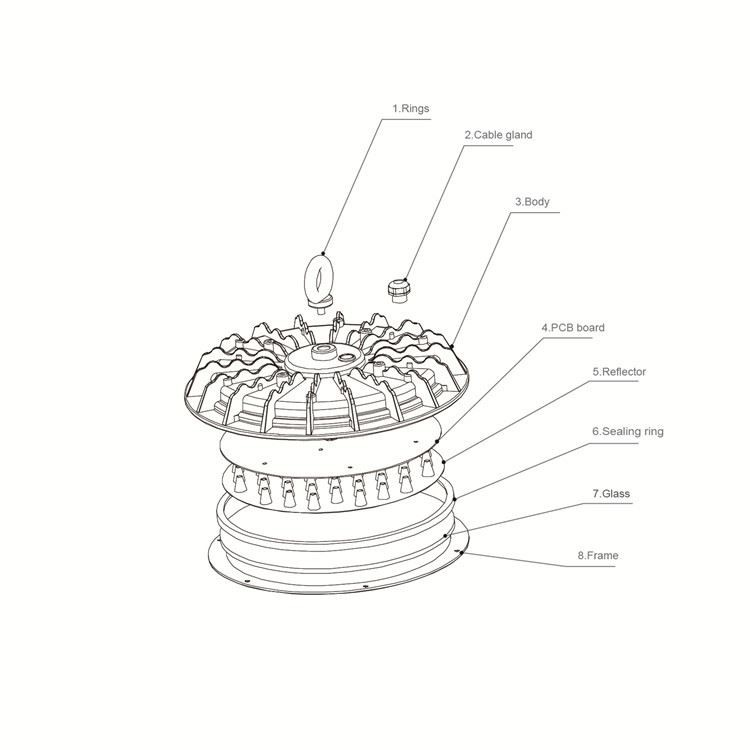 1.Rings

2.Cable gland

3.Body

4.PCB board

5.Reflector

6.Sealing ring

7.Glass

8.Frame