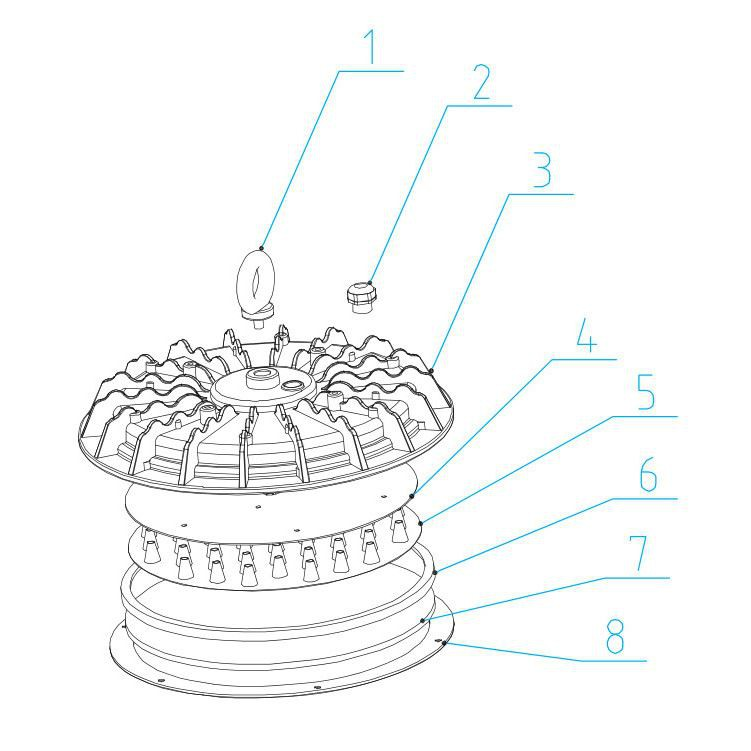 1
2
3
4
5
6
7
8