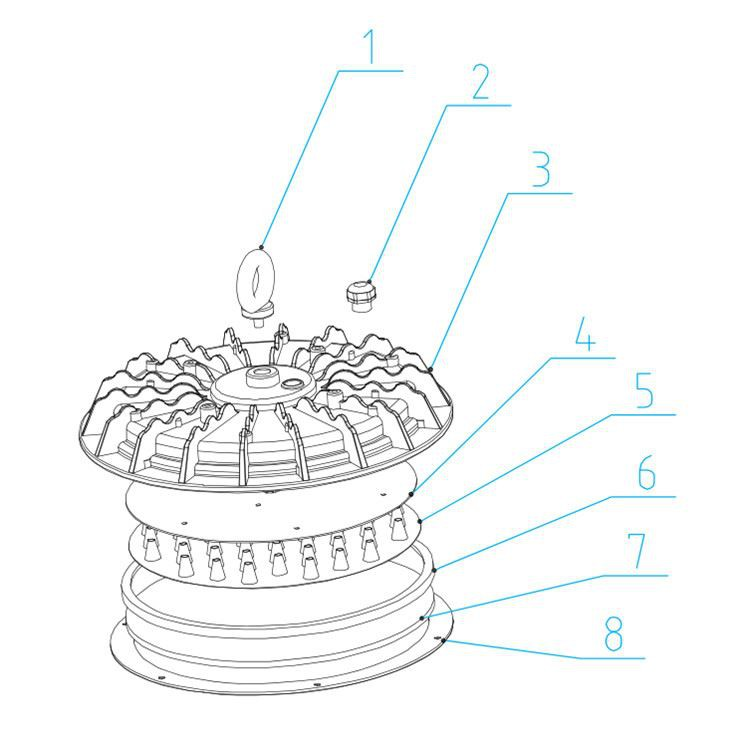 1
2
3
4
5
6
7
8