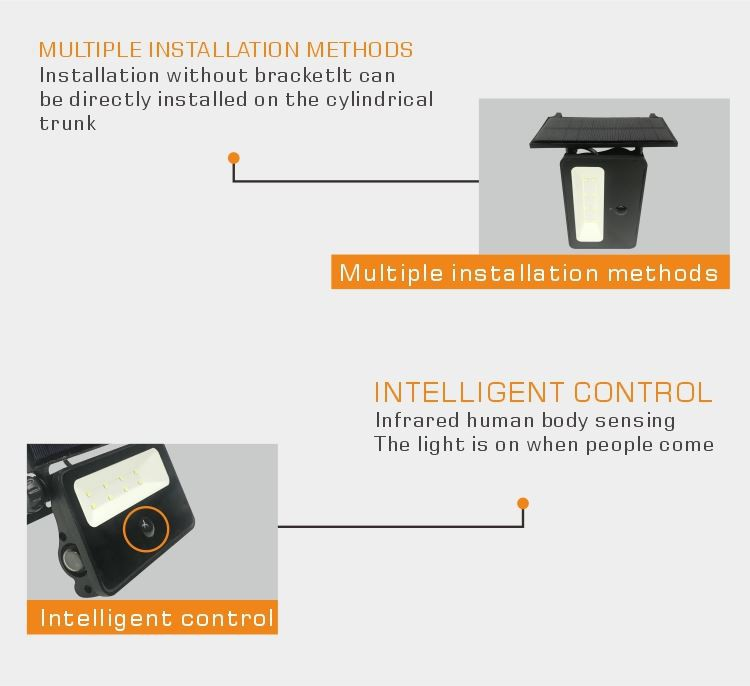 MULTIPLE INSTALLATION METHODS
Installation without bracketIt can be directly installed on the cylindrical trunk

Multiple installation methods

INTELLIGENT CONTROL
Infrared human body sensing
The light is on when people come

Intelligent control